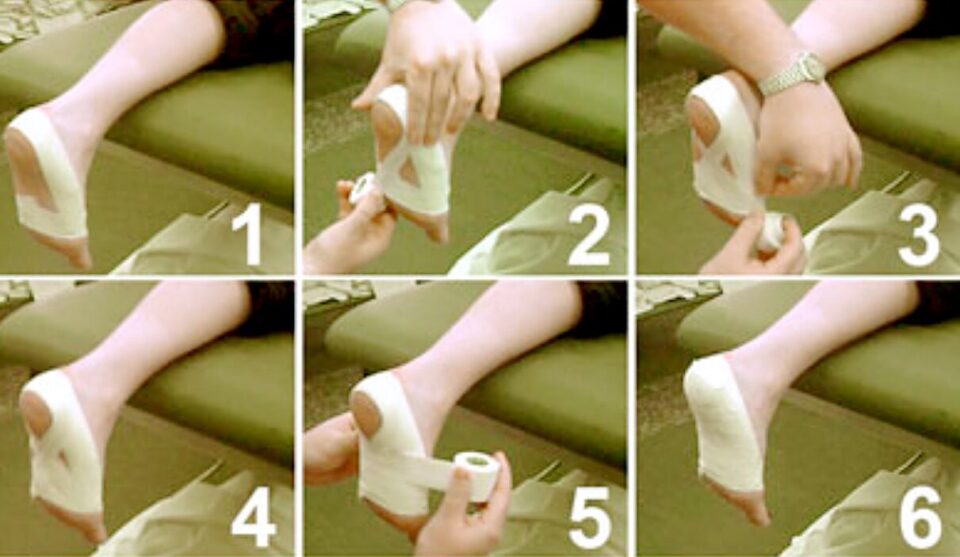 1
2
3
4
5
6